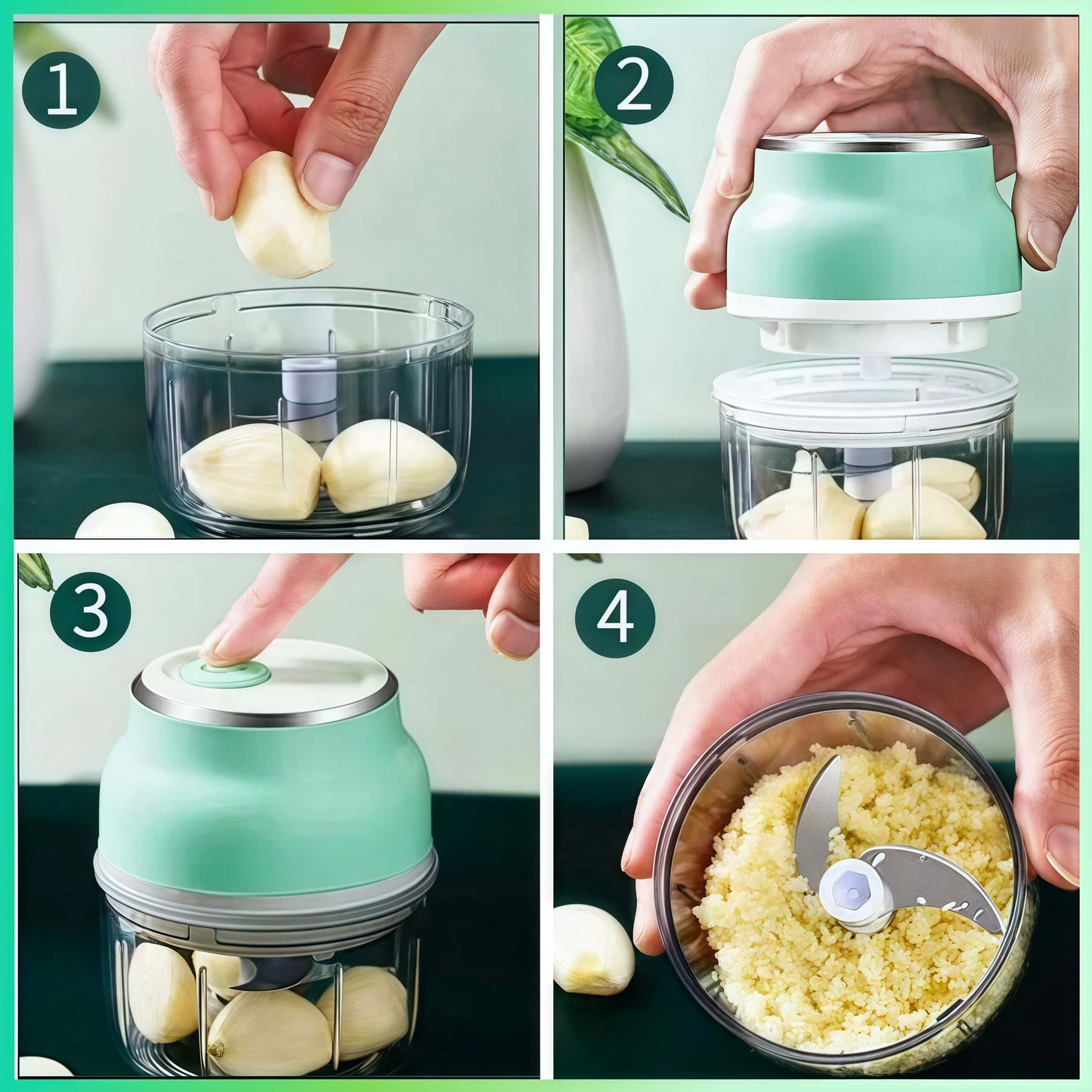 1

2

3

4