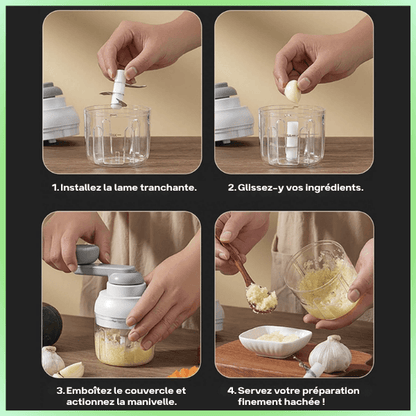 1. Installez la lame tranchante.

2. Glissez-y vos ingrédients.

3. Emboîtez le couvercle et actionnez la manivelle.

4. Servez votre préparation finement hachée !