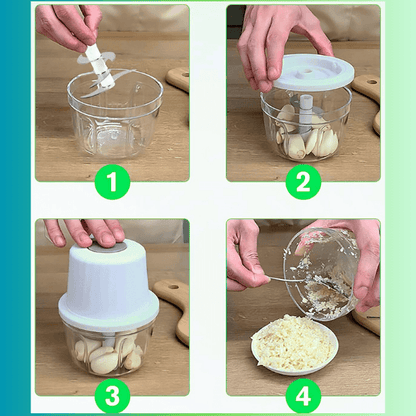 1

2

3

4