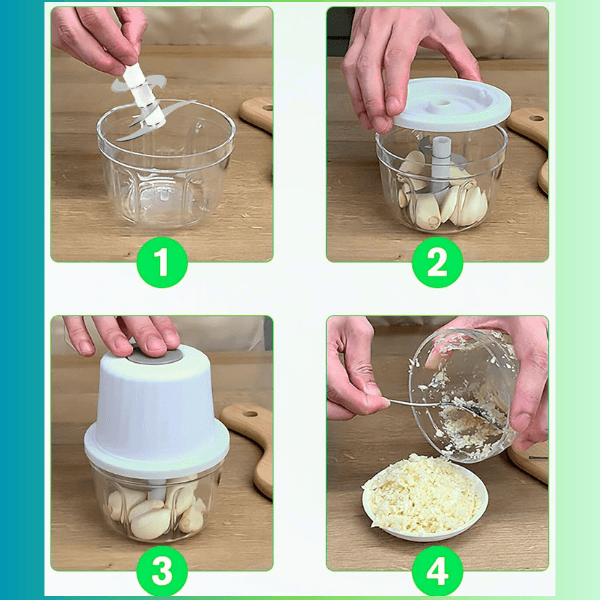 1

2

3

4