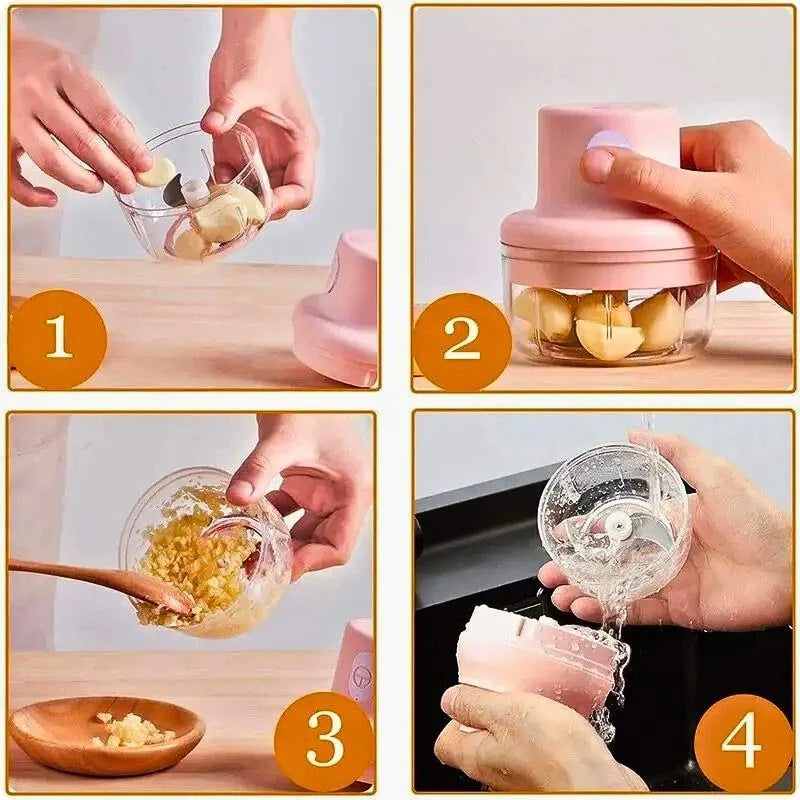 1

2

3

4